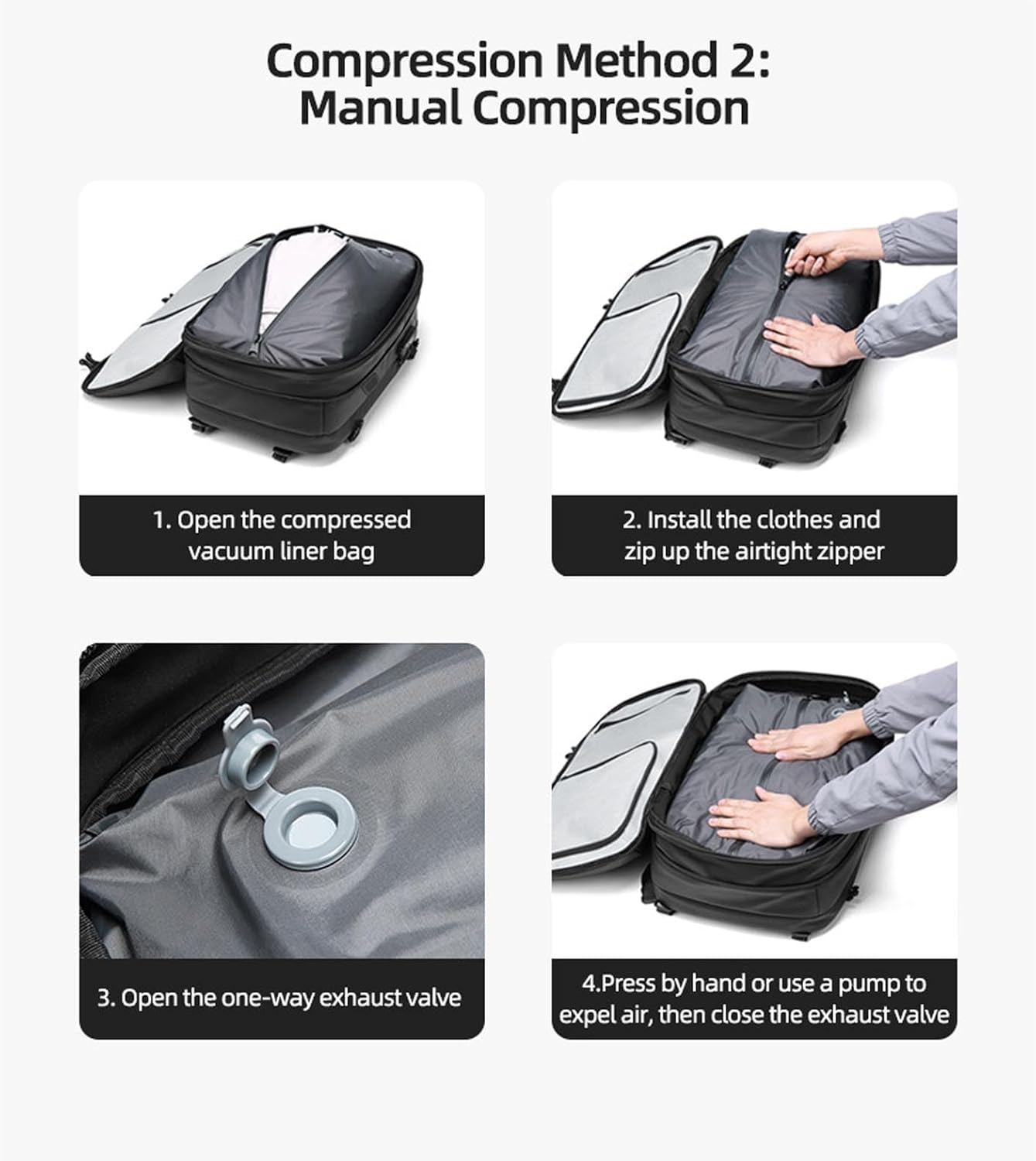 Compression Method 2:
Manual Compression

1. Open the compressed vacuum liner bag

2. Install the clothes and zip up the airtight zipper

3. Open the one-way exhaust valve

4.Press by hand or use a pump to expel air, then close the exhaust valve