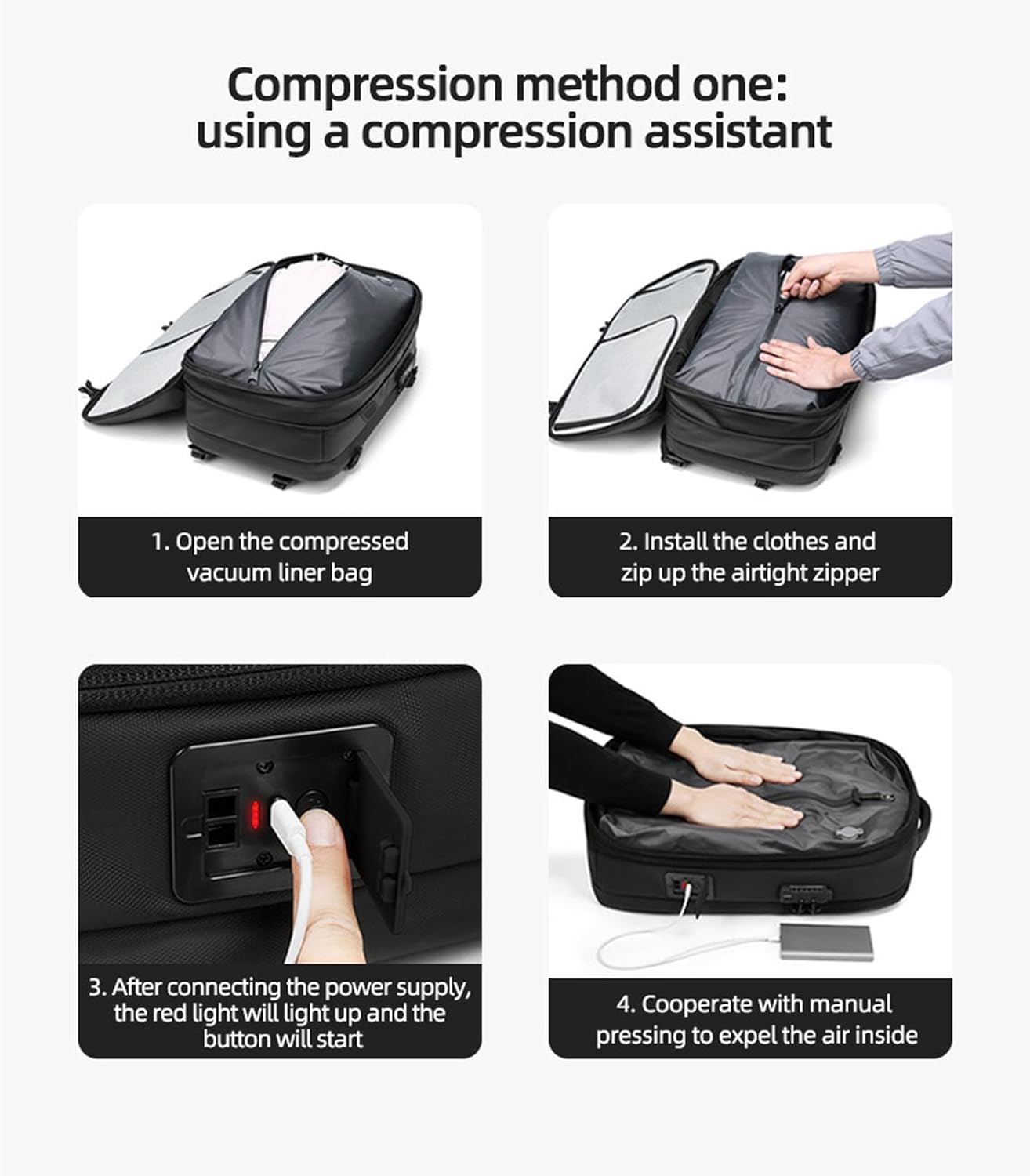 Compression method one: using a compression assistant

1. Open the compressed vacuum liner bag

2. Install the clothes and zip up the airtight zipper

3. After connecting the power supply, the red light will light up and the button will start

4. Cooperate with manual pressing to expel the air inside